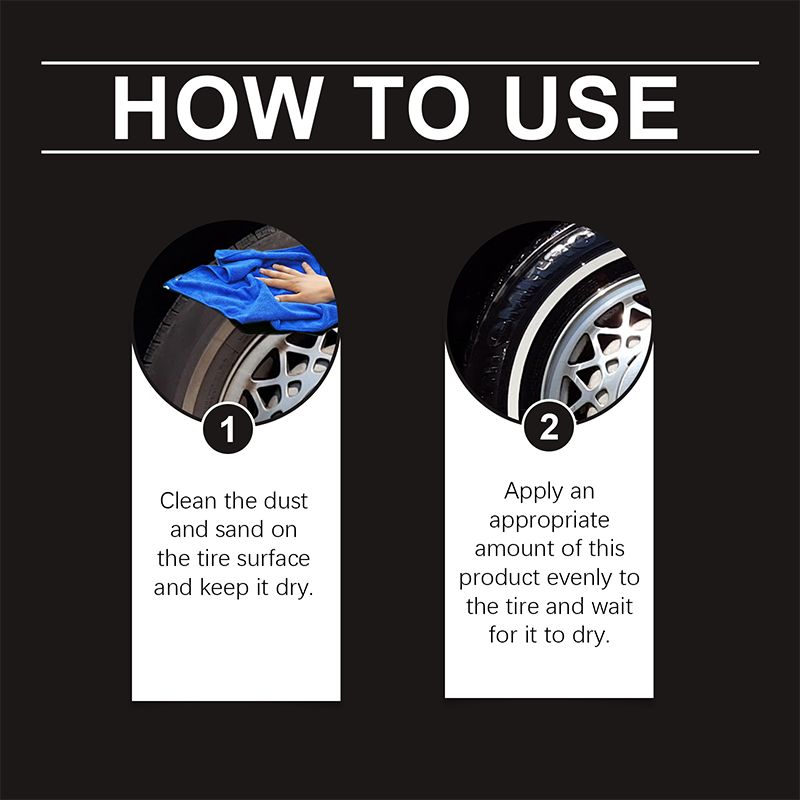 HOW TO USE

1

Clean the dust and sand on the tire surface and keep it dry.

2

Apply an appropriate amount of this product evenly to the tire and wait for it to dry.