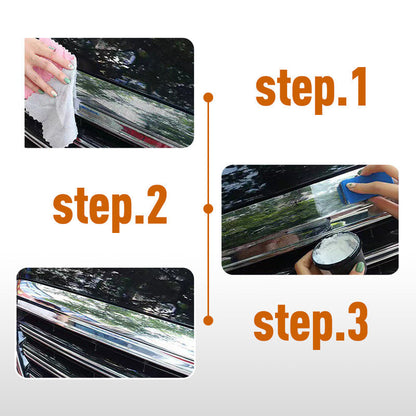 step.1

step.2

step.3